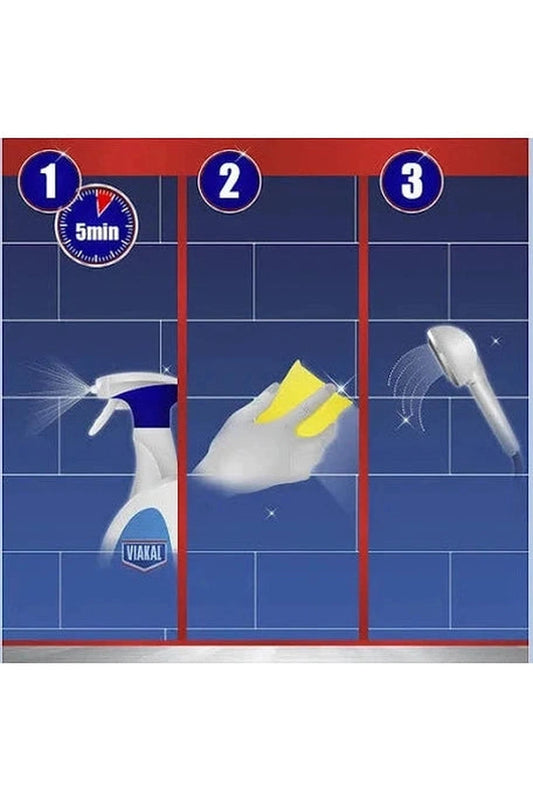 1
5min
VIAKAL
2
3